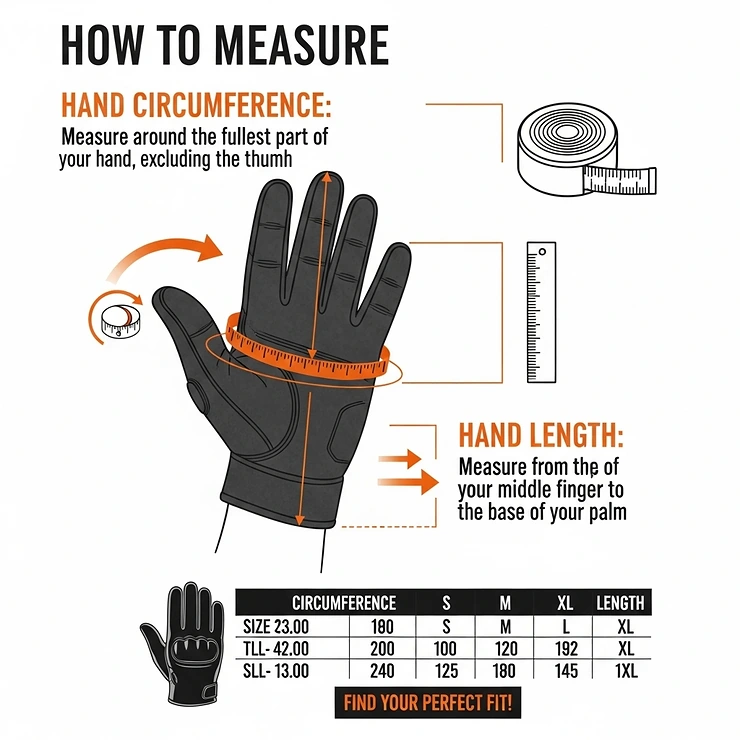 HOW TO MEASURE

HAND CIRCUMFERENCE:
Measure around the fullest part of your hand, excluding the thumh

HAND LENGTH:
Measure from the of your middle finger to the base of your palm

| CIRCUMFERENCE | | S | M | XL | LENGTH |
|---|---|---|---|---|---|
| SIZE 23.00 | 180 | S | M | L | XL |
| TLL- 42.00 | 200 | 100 | 120 | 192 | XL |
| SLL- 13.00 | 240 | 125 | 180 | 145 | 1XL |

FIND YOUR PERFECT FIT!